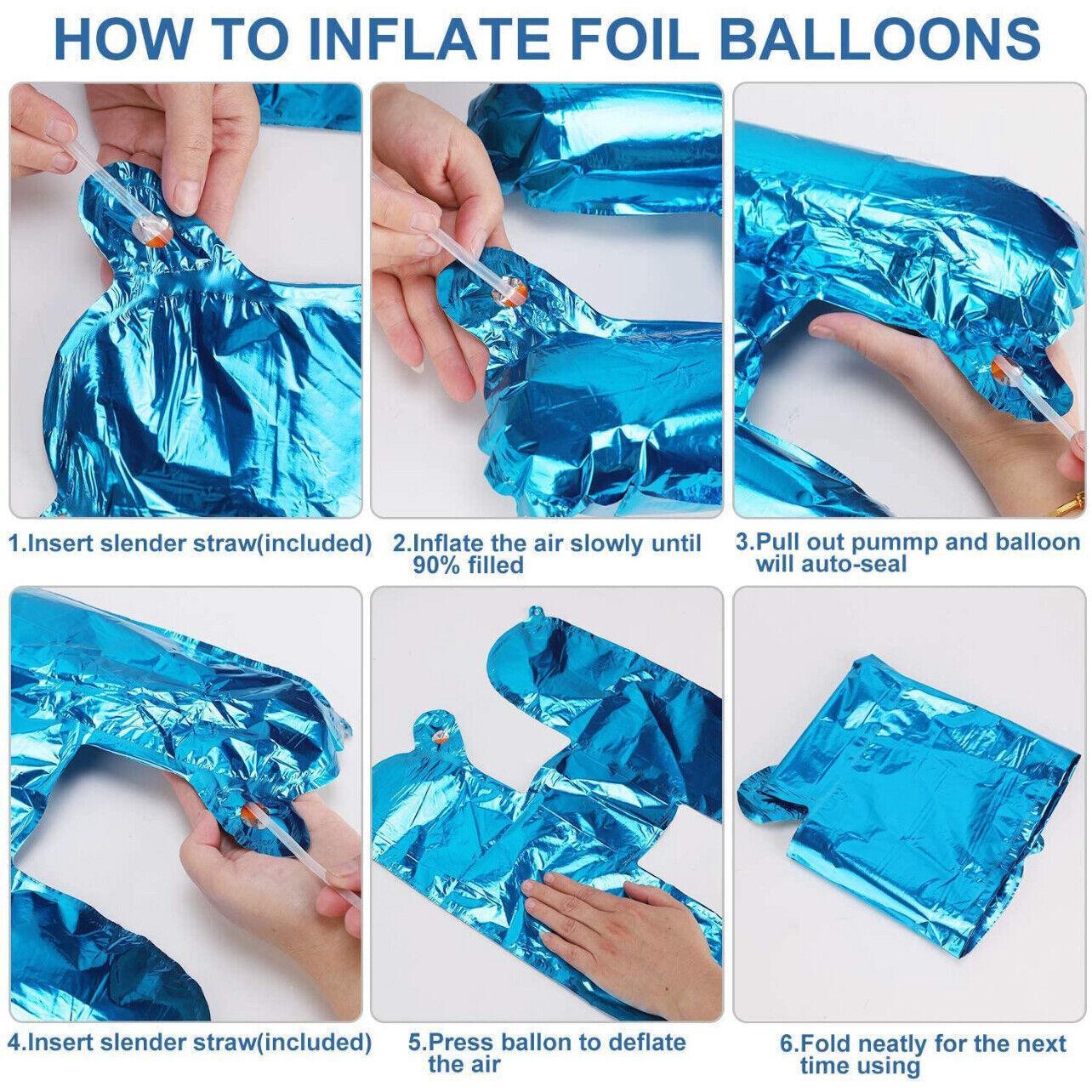 HOW TO INFLATE FOIL BALLOONS

1.Insert slender straw(included)

2.Inflate the air slowly until 90% filled

3.Pull out pummp and balloon will auto-seal

4.Insert slender straw(included)

5.Press ballon to deflate the air

6.Fold neatly for the next time using